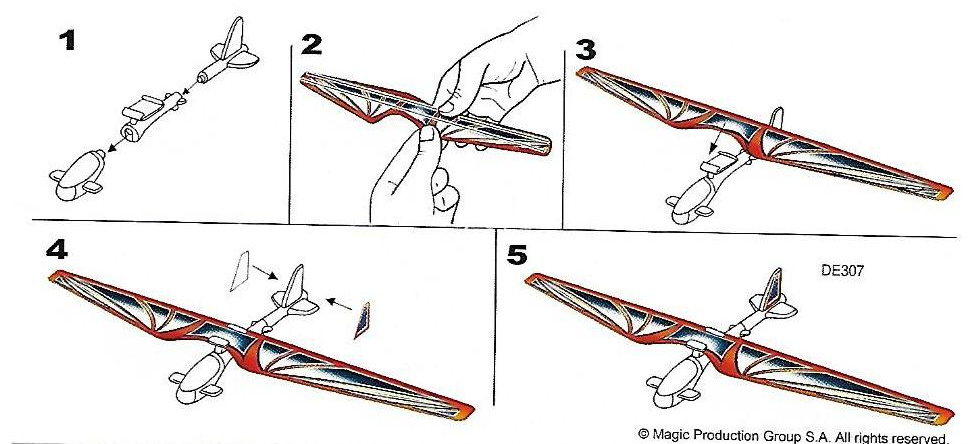 1

2

3

4

5

DE307

© Magic Production Group S.A. All rights reserved.