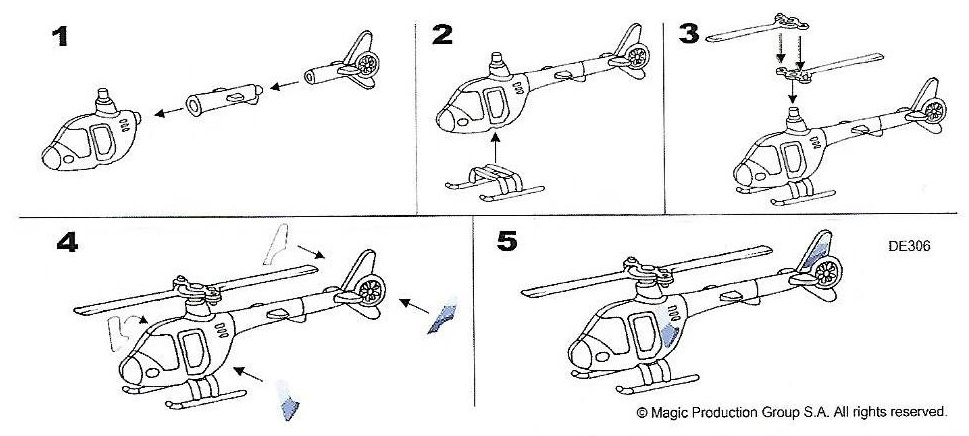 1

2

3

4

5

DE306

© Magic Production Group S.A. All rights reserved.