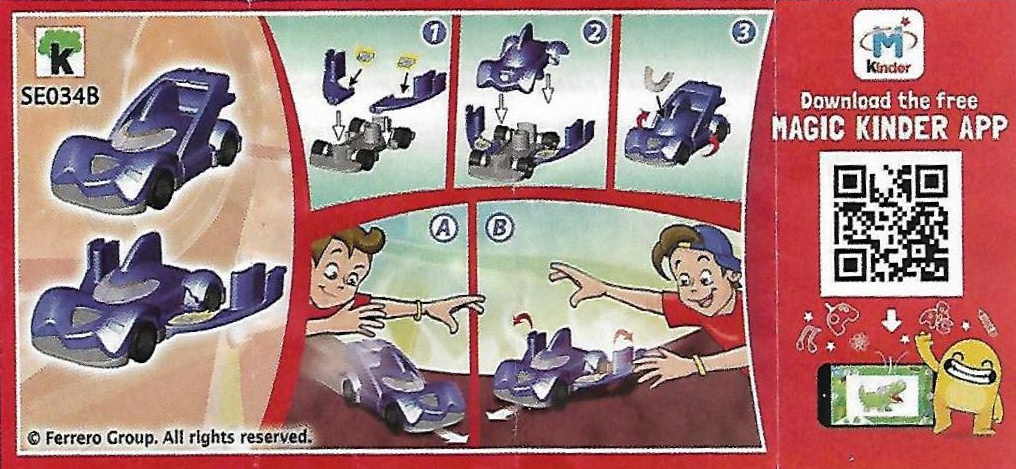 K
SE034B

1
2
3
A
B

© Ferrero Group. All rights reserved.

M
Kinder
Download the free
MAGIC KINDER APP