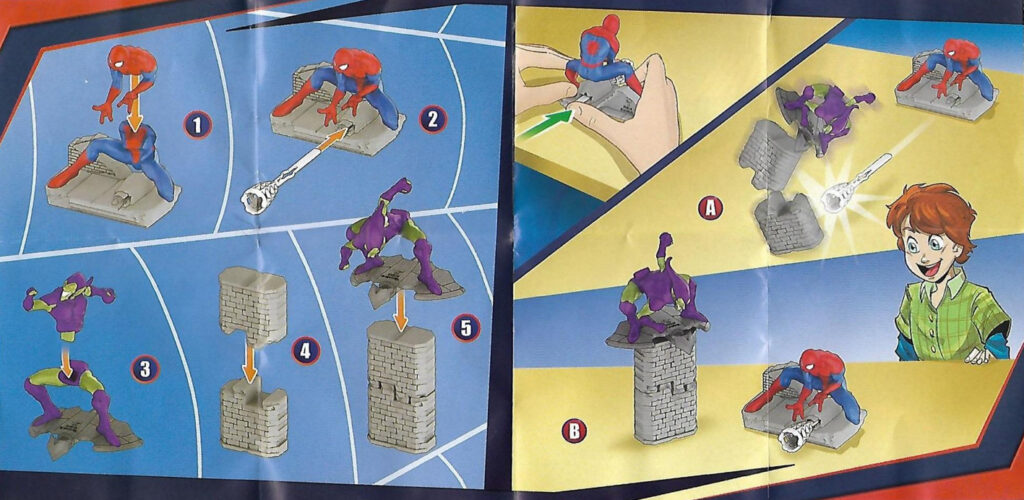 1
2
3
4
5
A
B