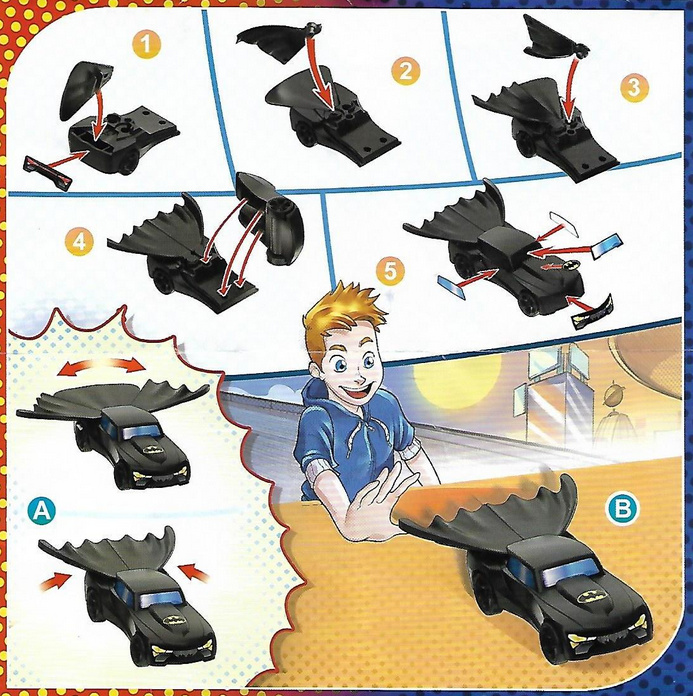 1

2

3

4

5

A

B