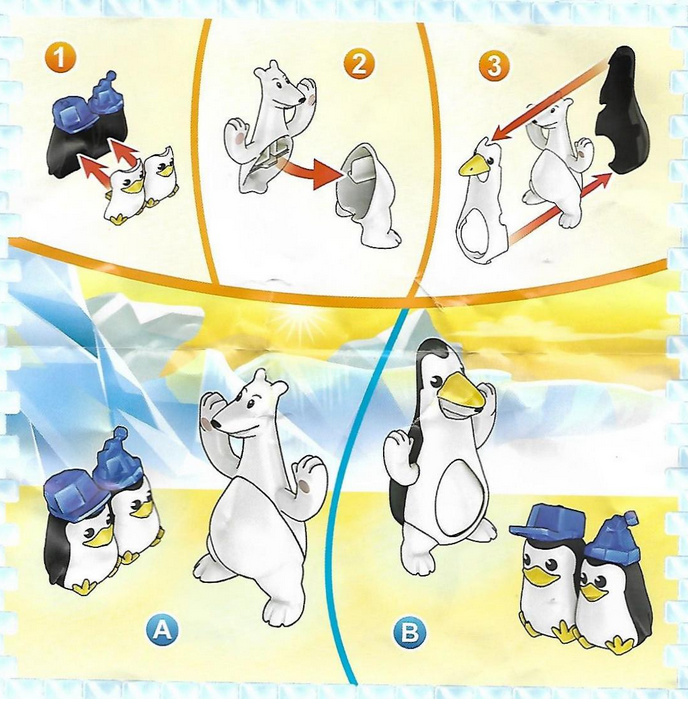 1
2
3
A
B